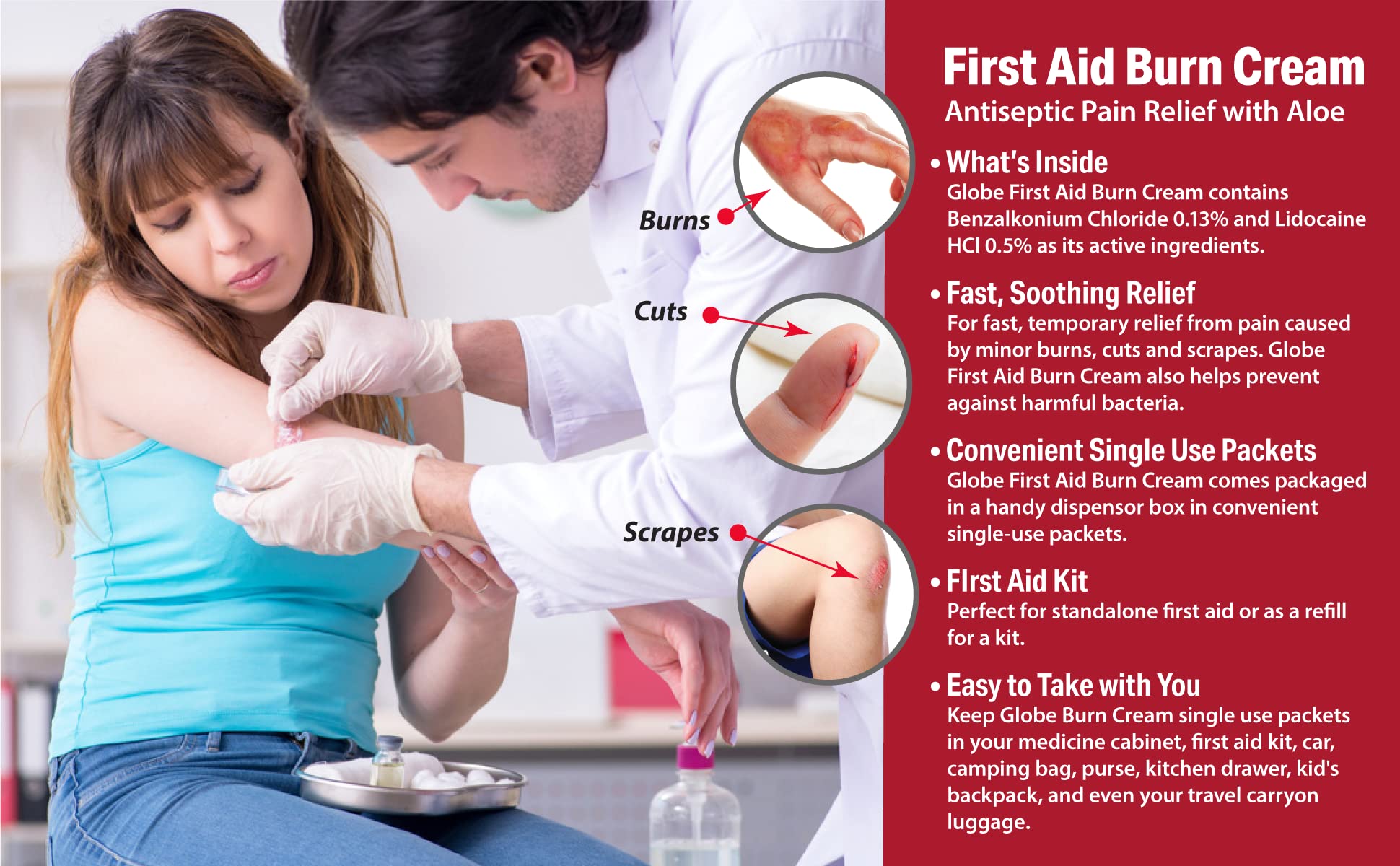 Burns

Cuts

Scrapes

First Aid Burn Cream

Antiseptic Pain Relief with Aloe

• What's Inside

Globe First Aid Burn Cream contains Benzalkonium Chloride 0.13% and Lidocaine HCl 0.5% as its active ingredients.

• Fast, Soothing Relief

For fast, temporary relief from pain caused by minor burns, cuts and scrapes. Globe First Aid Burn Cream also helps prevent against harmful bacteria.

• Convenient Single Use Packets

Globe First Aid Burn Cream comes packaged in a handy dispensor box in convenient single-use packets.

• FIrst Aid Kit

Perfect for standalone first aid or as a refill for a kit.

• Easy to Take with You

Keep Globe Burn Cream single use packets in your medicine cabinet, first aid kit, car, camping bag, purse, kitchen drawer, kid's backpack, and even your travel carryon luggage.